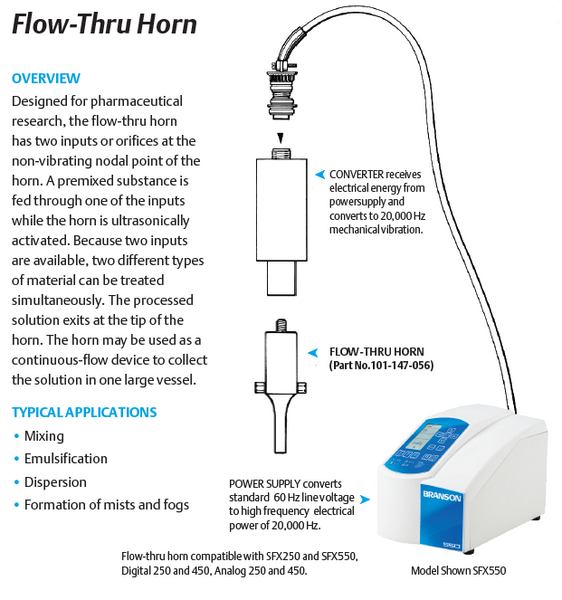 Flow-Thru Horn

OVERVIEW

Designed for pharmaceutical research, the flow-thru horn has two inputs or orifices at the non-vibrating nodal point of the horn. A premixed substance is fed through one of the inputs while the horn is ultrasonically activated. Because two inputs are available, two different types of material can be treated simultaneously. The processed solution exits at the tip of the horn. The horn may be used as a continuous-flow device to collect the solution in one large vessel.

TYPICAL APPLICATIONS

• Mixing
• Emulsification
• Dispersion
• Formation of mists and fogs

CONVERTER receives electrical energy from powersupply and converts to 20,000 Hz mechanical vibration.

FLOW-THRU HORN (Part No.101-147-056)

POWER SUPPLY converts standard 60 Hz line voltage to high frequency electrical power of 20,000 Hz.

BRANSON

550

Flow-thru horn compatible with SFX250 and SFX550, Digital 250 and 450, Analog 250 and 450.

Model Shown SFX550