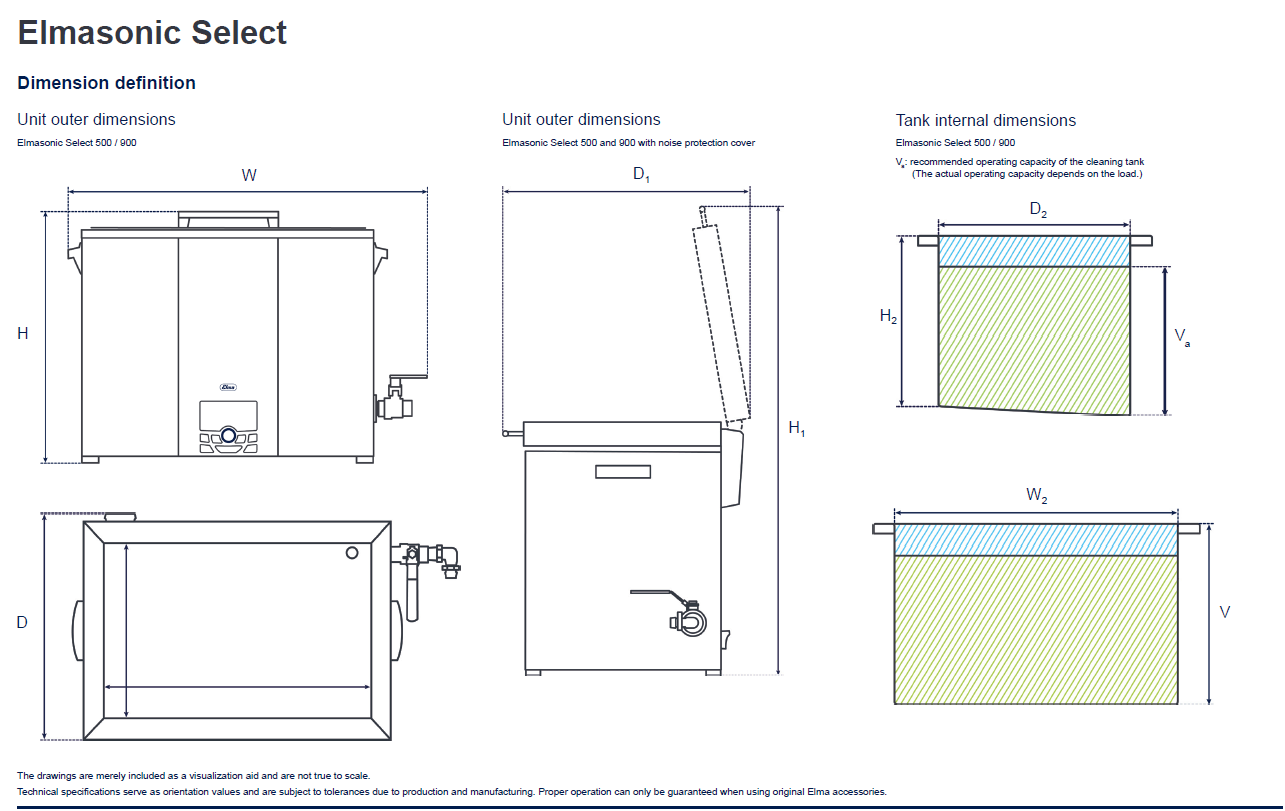 Elmasonic Select

Dimension definition

Unit outer dimensions
Elmasonic Select 500 / 900

W

H

Elma

D

Unit outer dimensions
Elmasonic Select 500 and 900 with noise protection cover

$D_1$

$H_1$

Tank internal dimensions
Elmasonic Select 500 / 900

$V_a$: recommended operating capacity of the cleaning tank (The actual operating capacity depends on the load.)

$D_2$

$H_2$

$V_a$

$W_2$

V

The drawings are merely included as a visualization aid and are not true to scale.
Technical specifications serve as orientation values and are subject to tolerances due to production and manufacturing. Proper operation can only be guaranteed when using original Elma accessories.